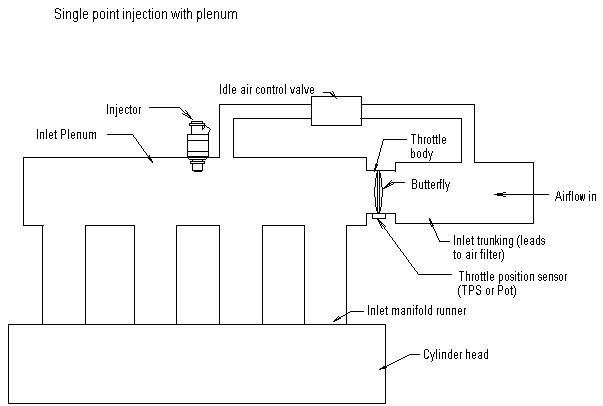 Single point injection with plenum

Idle air control valve

Injector

Inlet Plenum

Throttle body

Butterfly

Airflow in

Inlet trunking (leads to air filter)

Throttle position sensor (TPS or Pot)

Inlet manifold runner

Cylinder head