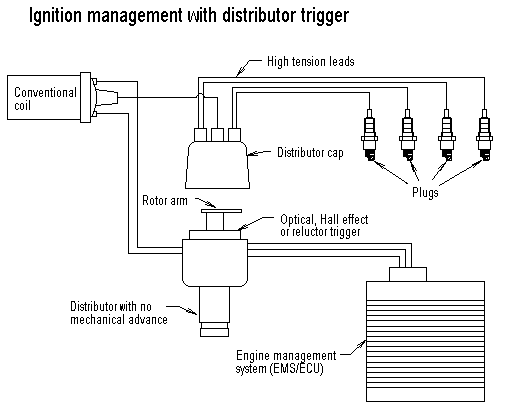 Ignition management with distributor trigger

High tension leads

Conventional coil

Distributor cap

Plugs

Rotor arm

Optical, Hall effect or reluctor trigger

Distributor with no mechanical advance

Engine management system (EMS/ECU)